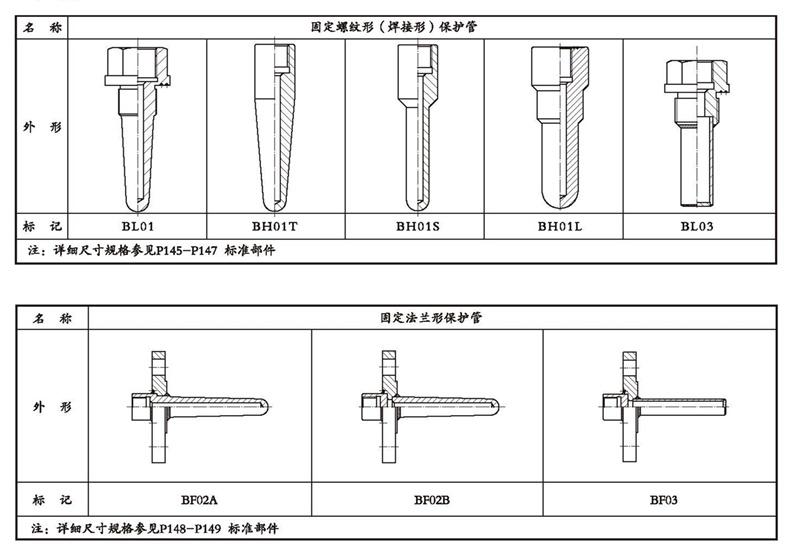 | 名 称 | 固定螺纹形（焊接形）保护管 | | | | |
|---|---|---|---|---|---|
| 外 形 | | | | | |
| 标 记 | BL01 | BH01T | BH01S | BH01L | BL03 |

注：详细尺寸规格参见P145–P147 标准部件

| 名 称 | 固定法兰形保护管 | | |
|---|---|---|---|
| 外 形 | | | |
| 标 记 | BF02A | BF02B | BF03 |

注：详细尺寸规格参见P148–P149 标准部件